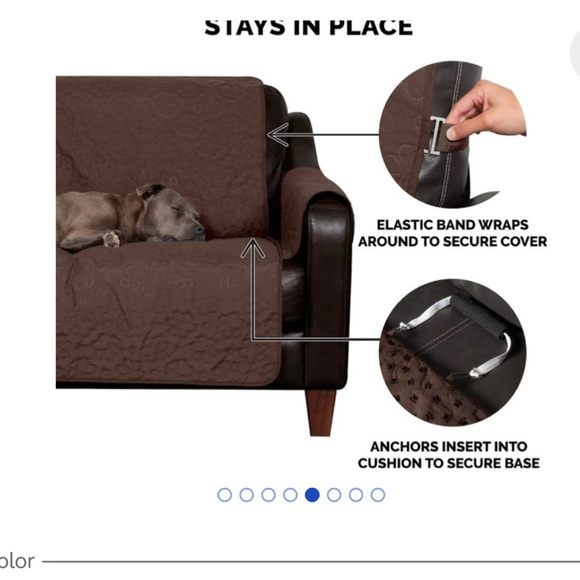 STAYS IN PLACE

ELASTIC BAND WRAPS AROUND TO SECURE COVER

ANCHORS INSERT INTO CUSHION TO SECURE BASE

olor